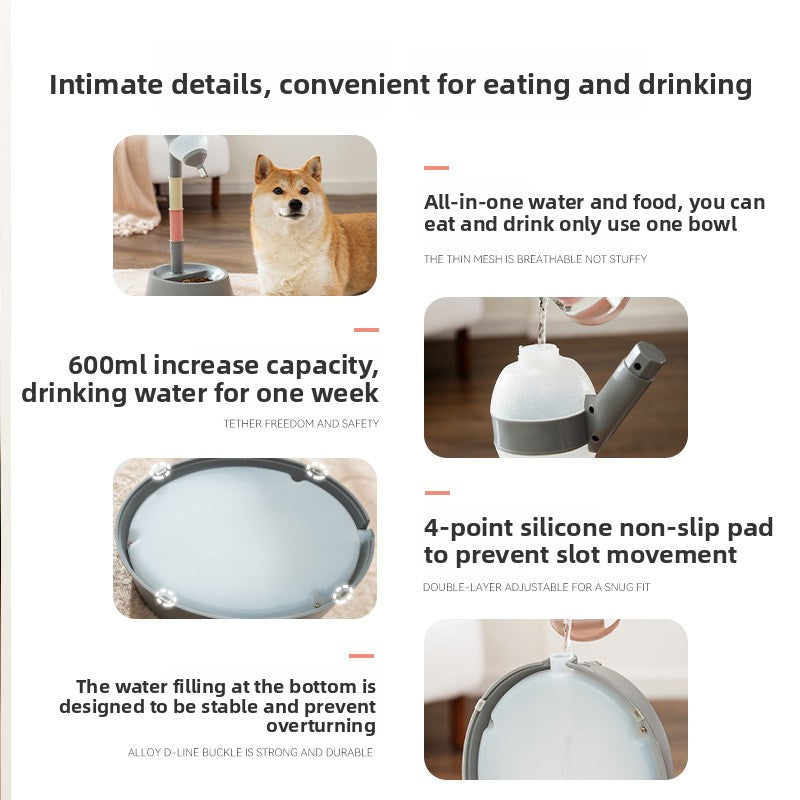 Intimate details, convenient for eating and drinking

All-in-one water and food, you can eat and drink only use one bowl

THE THIN MESH IS BREATHABLE NOT STUFFY

600ml increase capacity, drinking water for one week

TETHER FREEDOM AND SAFETY

4-point silicone non-slip pad to prevent slot movement

DOUBLE-LAYER ADJUSTABLE FOR A SNUG FIT

The water filling at the bottom is designed to be stable and prevent overturning

ALLOY D-LINE BUCKLE IS STRONG AND DURABLE