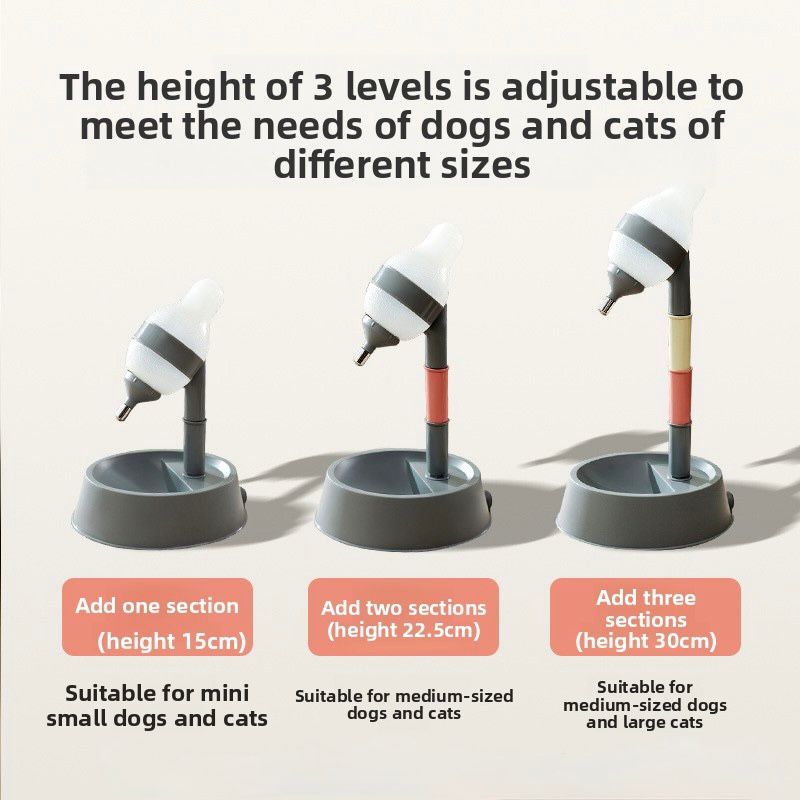 The height of 3 levels is adjustable to meet the needs of dogs and cats of different sizes

Add one section (height 15cm)

Suitable for mini small dogs and cats

Add two sections (height 22.5cm)

Suitable for medium-sized dogs and cats

Add three sections (height 30cm)

Suitable for medium-sized dogs and large cats